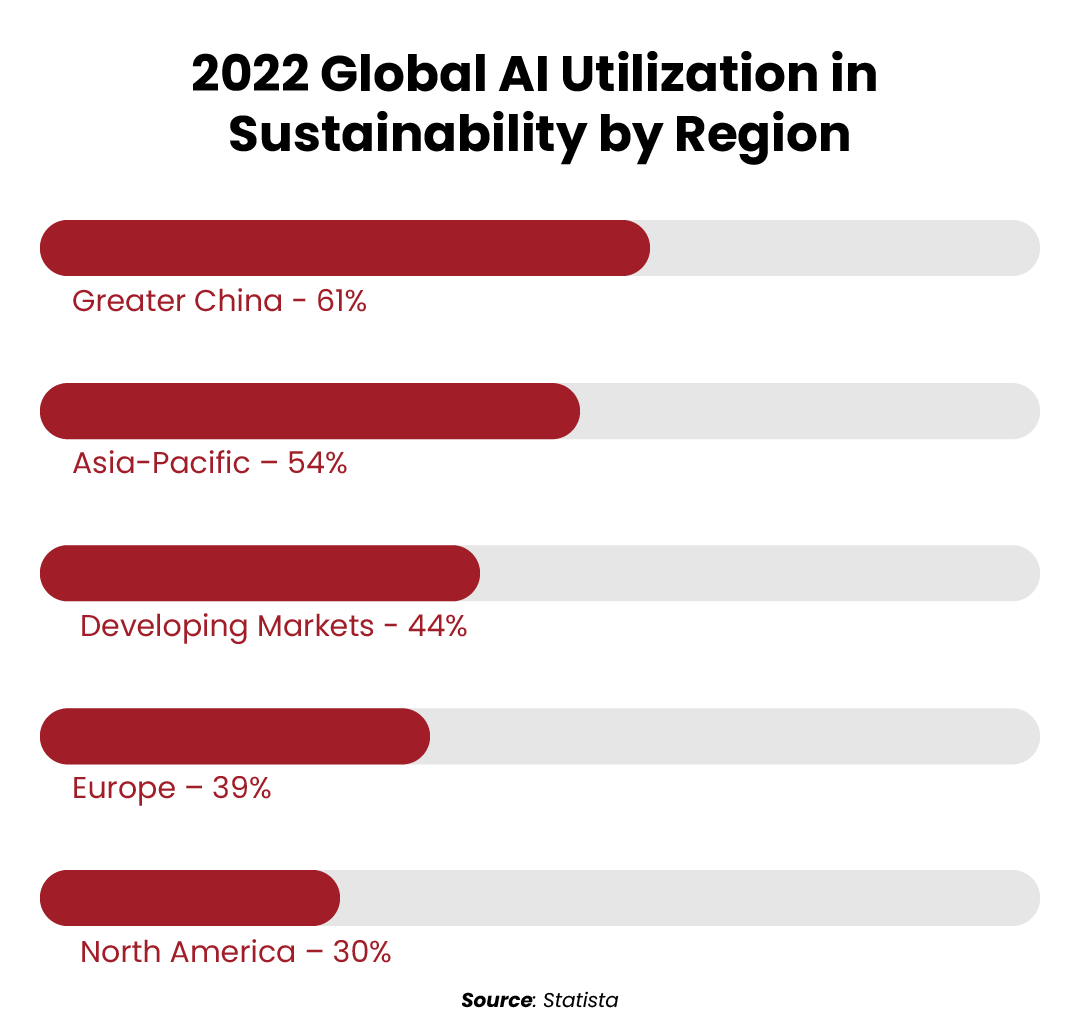 2022 Global AI Utilization in Sustainability by Region

Greater China - 61%

Asia-Pacific – 54%

Developing Markets - 44%

Europe – 39%

North America – 30%

Source: Statista